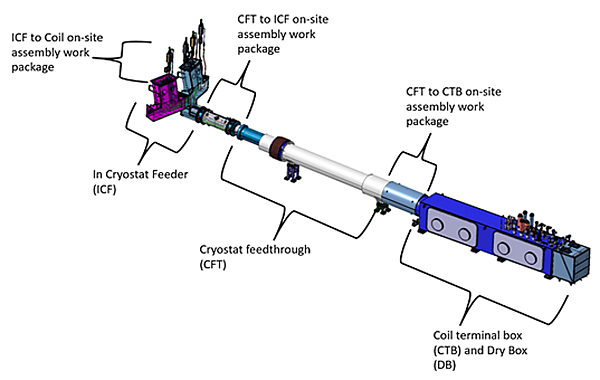 ICF to Coil on-site assembly work package

CFT to ICF on-site assembly work package

CFT to CTB on-site assembly work package

In Cryostat Feeder (ICF)

Cryostat feedthrough (CFT)

Coil terminal box (CTB) and Dry Box (DB)